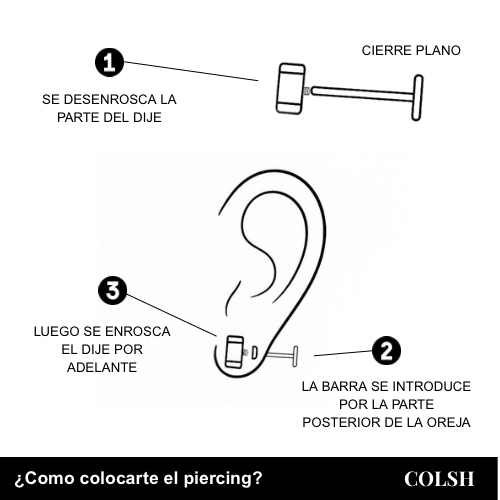 1

CIERRE PLANO

SE DESENROSCA LA PARTE DEL DIJE

3

LUEGO SE ENROSCA EL DIJE POR ADELANTE

2

LA BARRA SE INTRODUCE POR LA PARTE POSTERIOR DE LA OREJA

¿Como colocarte el piercing?

COLSH