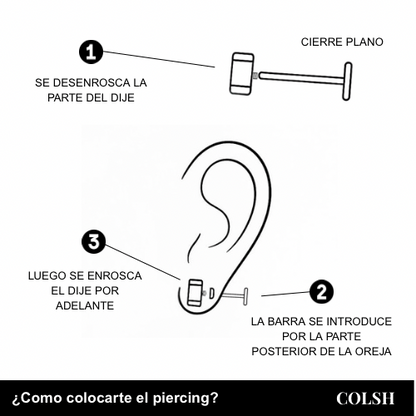 1

SE DESENROSCA LA PARTE DEL DIJE

CIERRE PLANO

3

LUEGO SE ENROSCA EL DIJE POR ADELANTE

2

LA BARRA SE INTRODUCE POR LA PARTE POSTERIOR DE LA OREJA

¿Como colocarte el piercing?

COLSH